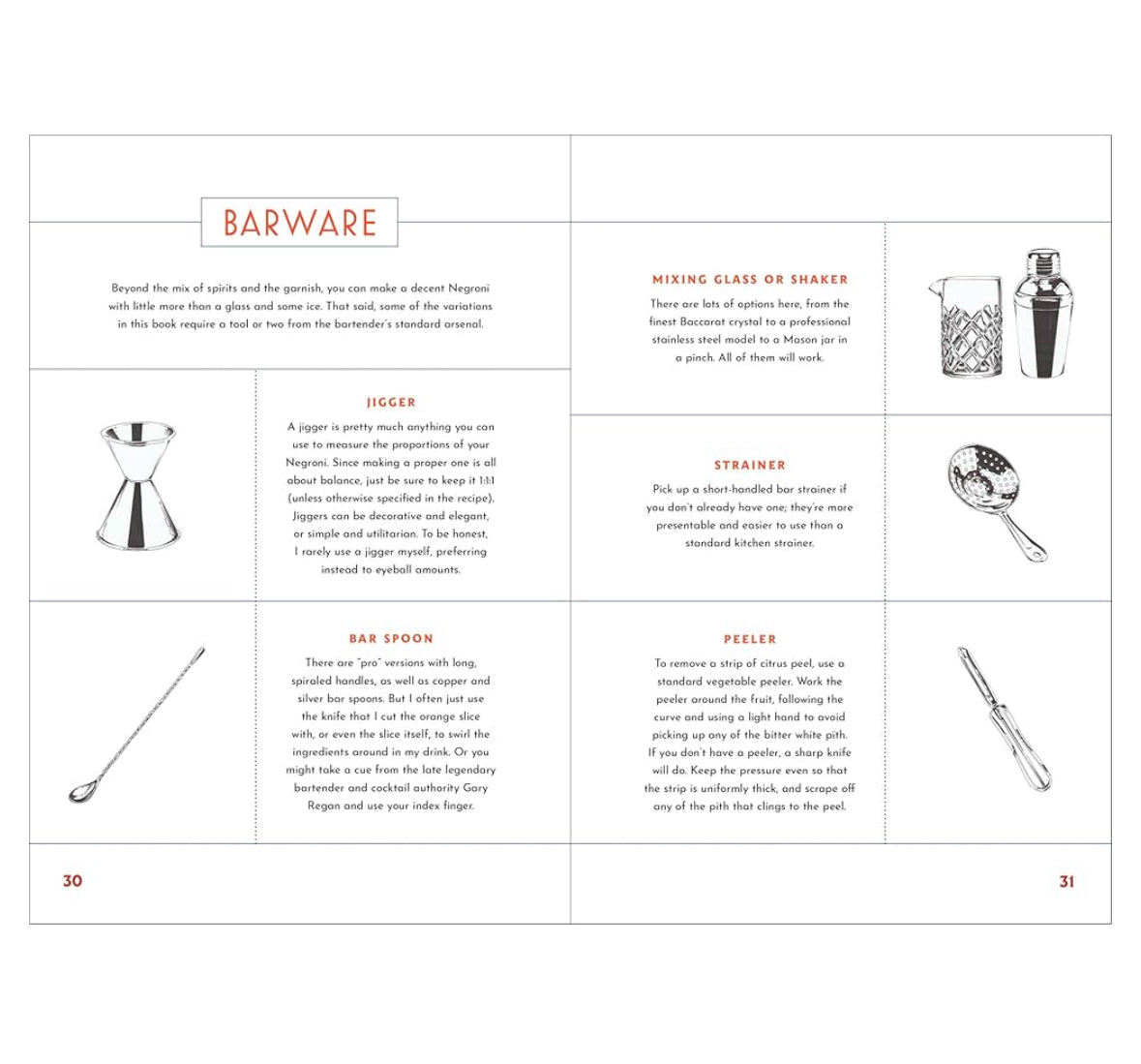 BARWARE

Beyond the mix of spirits and the garnish, you can make a decent Negroni with little more than a glass and some ice. That said, some of the variations in this book require a tool or two from the bartender's standard arsenal.

JIGGER

A jigger is pretty much anything you can use to measure the proportions of your Negroni. Since making a proper one is all about balance, just be sure to keep it 1:1:1 (unless otherwise specified in the recipe). Jiggers can be decorative and elegant, or simple and utilitarian. To be honest, I rarely use a jigger myself, preferring instead to eyeball amounts.

BAR SPOON

There are "pro" versions with long, spiraled handles, as well as copper and silver bar spoons. But I often just use the knife that I cut the orange slice with, or even the slice itself, to swirl the ingredients around in my drink. Or you might take a cue from the late legendary bartender and cocktail authority Gary Regan and use your index finger.

30

MIXING GLASS OR SHAKER

There are lots of options here, from the finest Baccarat crystal to a professional stainless steel model to a Mason jar in a pinch. All of them will work.

STRAINER

Pick up a short-handled bar strainer if you don't already have one; they're more presentable and easier to use than a standard kitchen strainer.

PEELER

To remove a strip of citrus peel, use a standard vegetable peeler. Work the peeler around the fruit, following the curve and using a light hand to avoid picking up any of the bitter white pith. If you don't have a peeler, a sharp knife will do. Keep the pressure even so that the strip is uniformly thick, and scrape off any of the pith that clings to the peel.

31